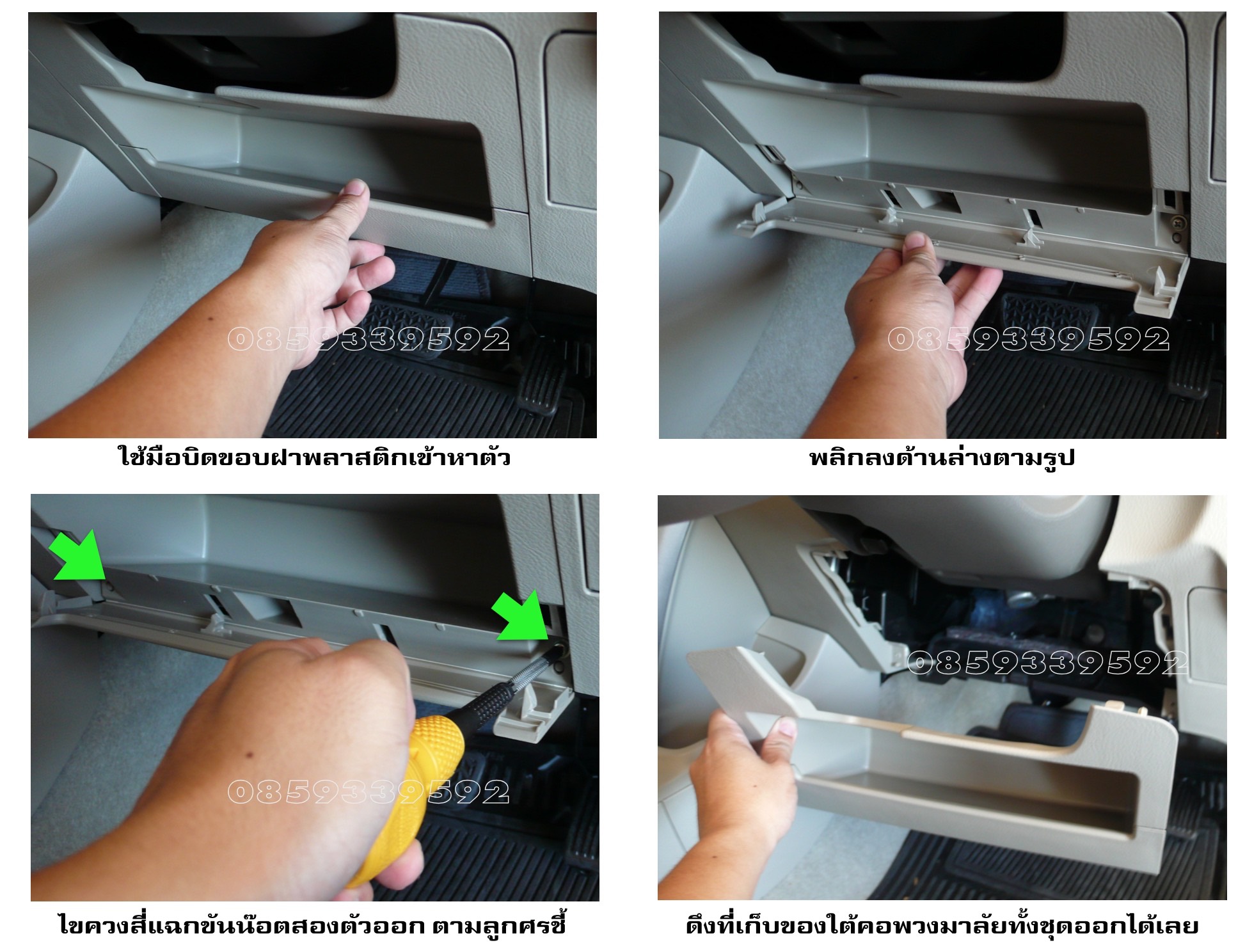 0859339592

ใช้มือบิดขอบฝาพลาสติกเข้าหาตัว

0859339592

พลิกลงด้านล่างตามรูป

0859339592

ไขควงสี่แฉกขันน๊อตสองตัวออก ตามลูกศรชี้

0859339592

ดึงที่เก็บของใต้คอพวงมาลัยทั้งชุดออกได้เลย