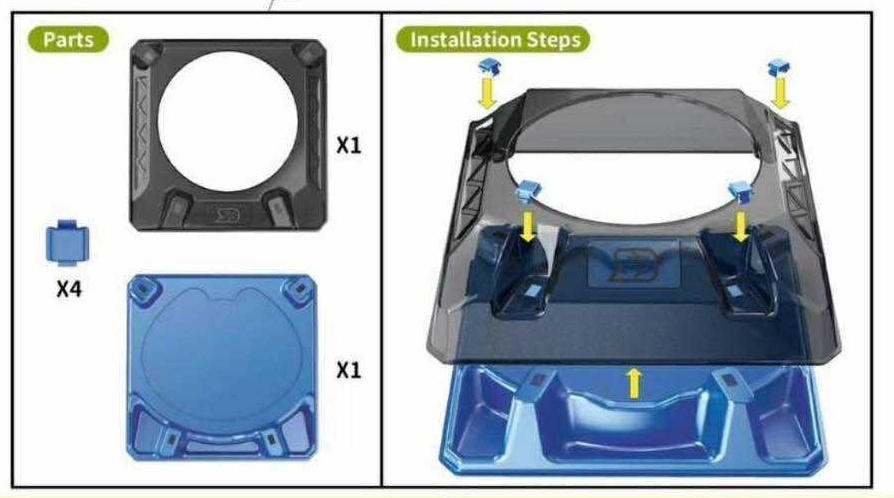 Parts

X1

X4

X1

Installation Steps