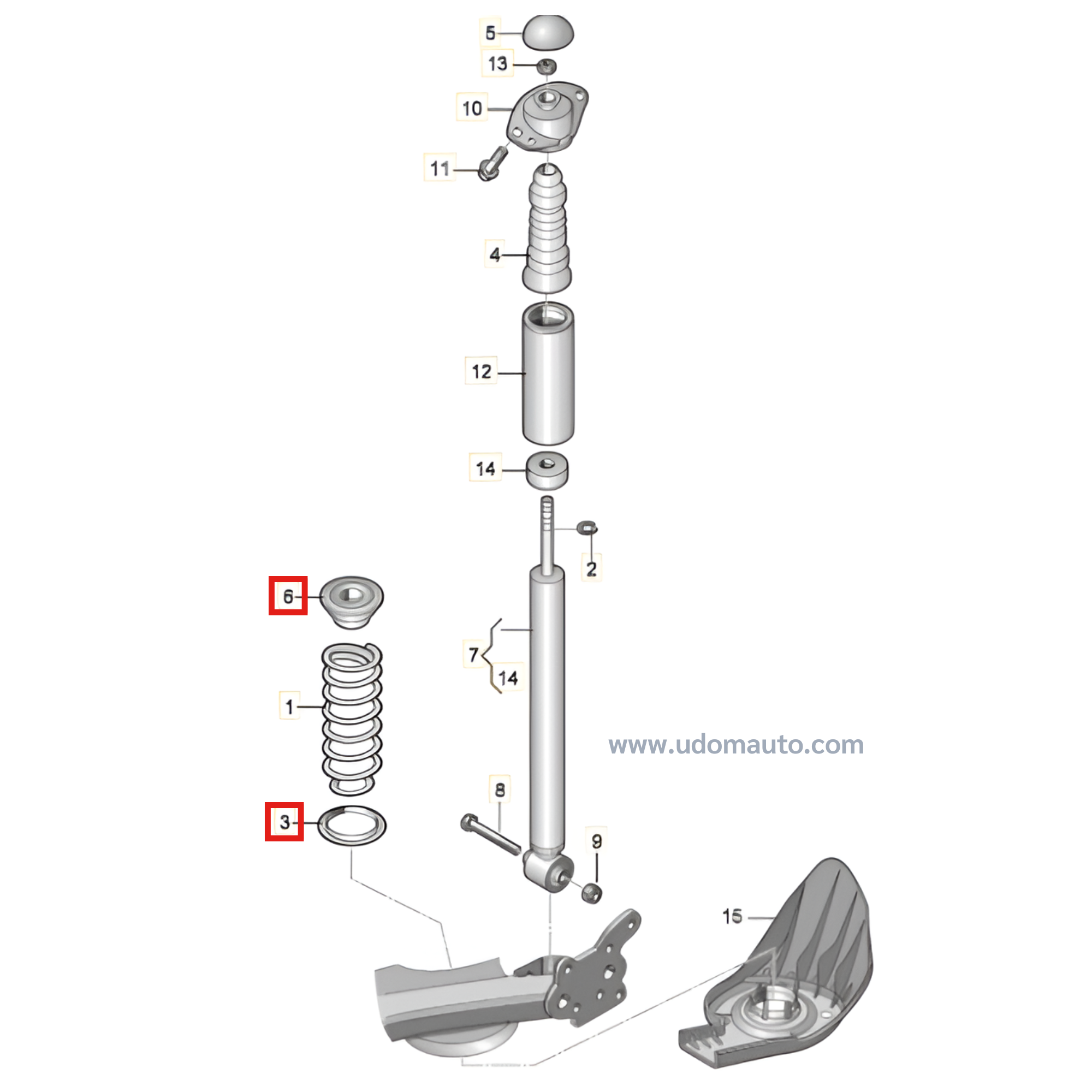 5
13
10
11
4
12
14
2
6
7
14
1
www.udomauto.com
8
3
9
15