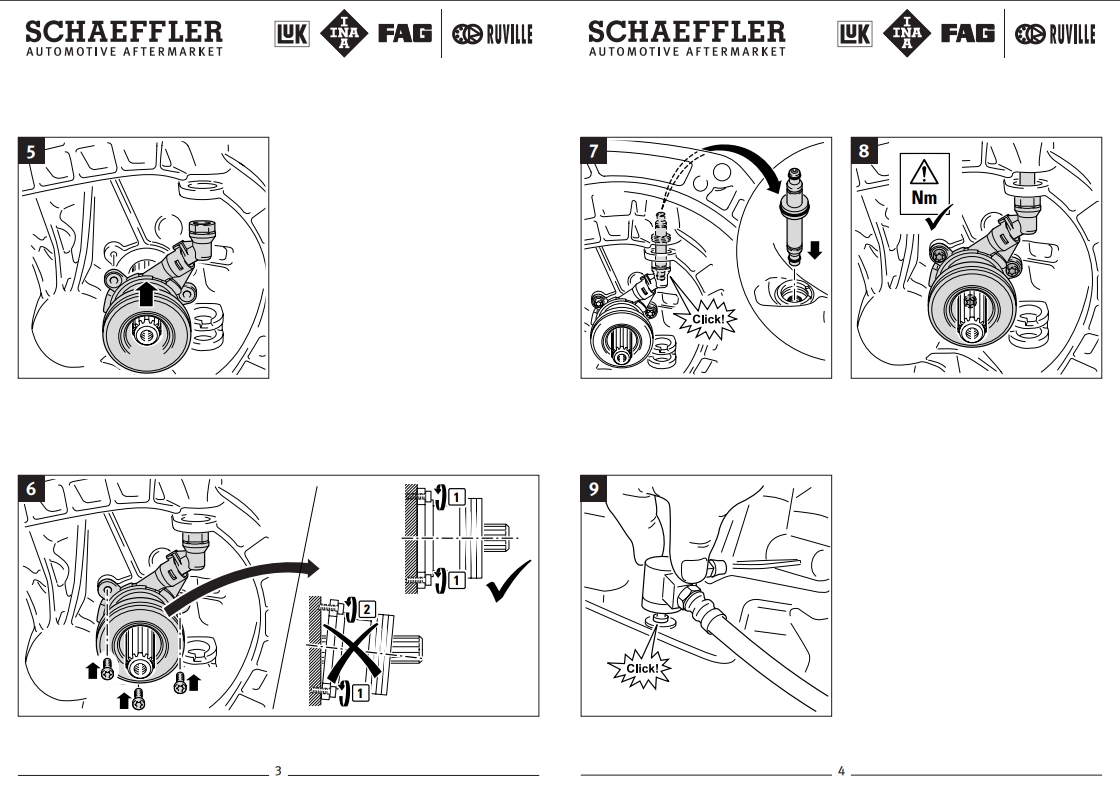 SCHAEFFLER
AUTOMOTIVE AFTERMARKET

LuK INA FAG RUVILLE

5

6

1

1

2

1

3

SCHAEFFLER
AUTOMOTIVE AFTERMARKET

LuK INA FAG RUVILLE

7

Click!

8

Nm

9

Click!

4