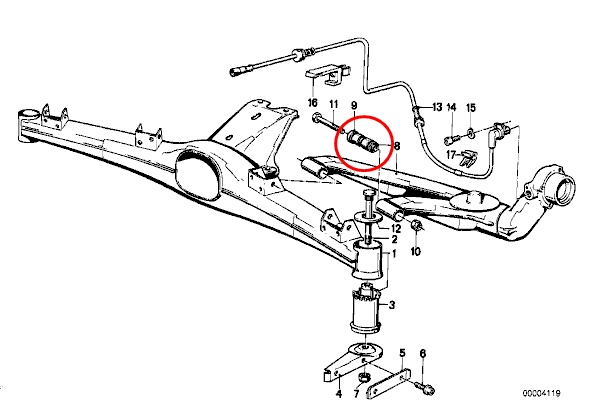 16
11
9
13
14
15
8
17
12
2
10
1
3
5
6
4
7
00004119