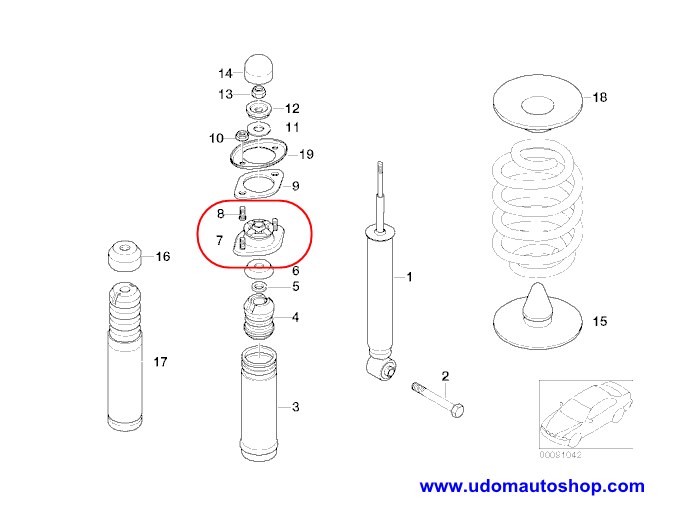 14
13
12
11
10
19
9
8
7
6
5
4
3
16
17
1
2
18
15
00081042
www.udomautoshop.com