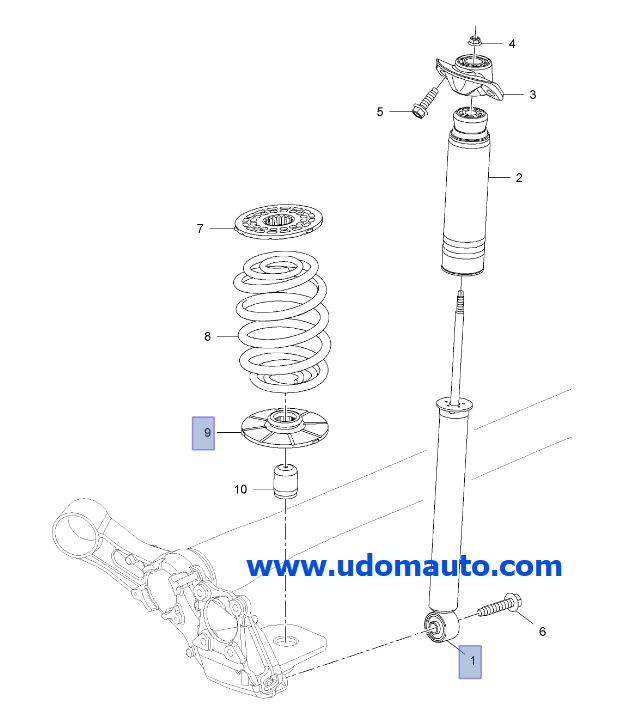 4
3
5
2
7
8
9
10
www.udomauto.com
6
1