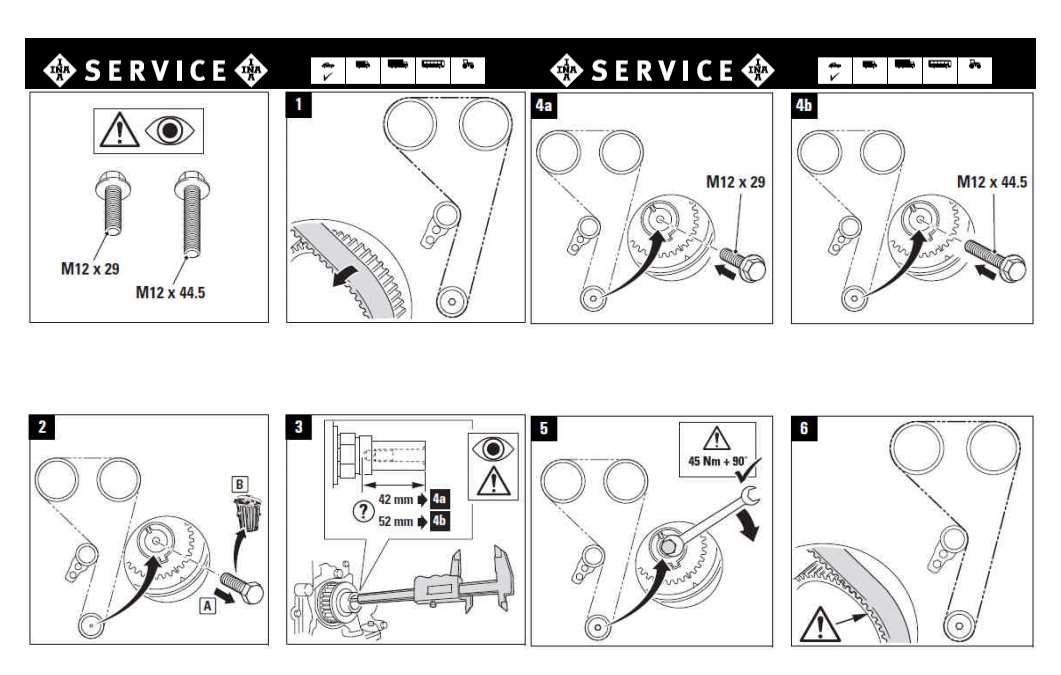 INA SERVICE INA

INA SERVICE INA

M12 x 29

M12 x 44.5

1

4a

M12 x 29

4b

M12 x 44.5

2

B

A

3

42 mm 4a

? 52 mm 4b

5

45 Nm + 90°

6