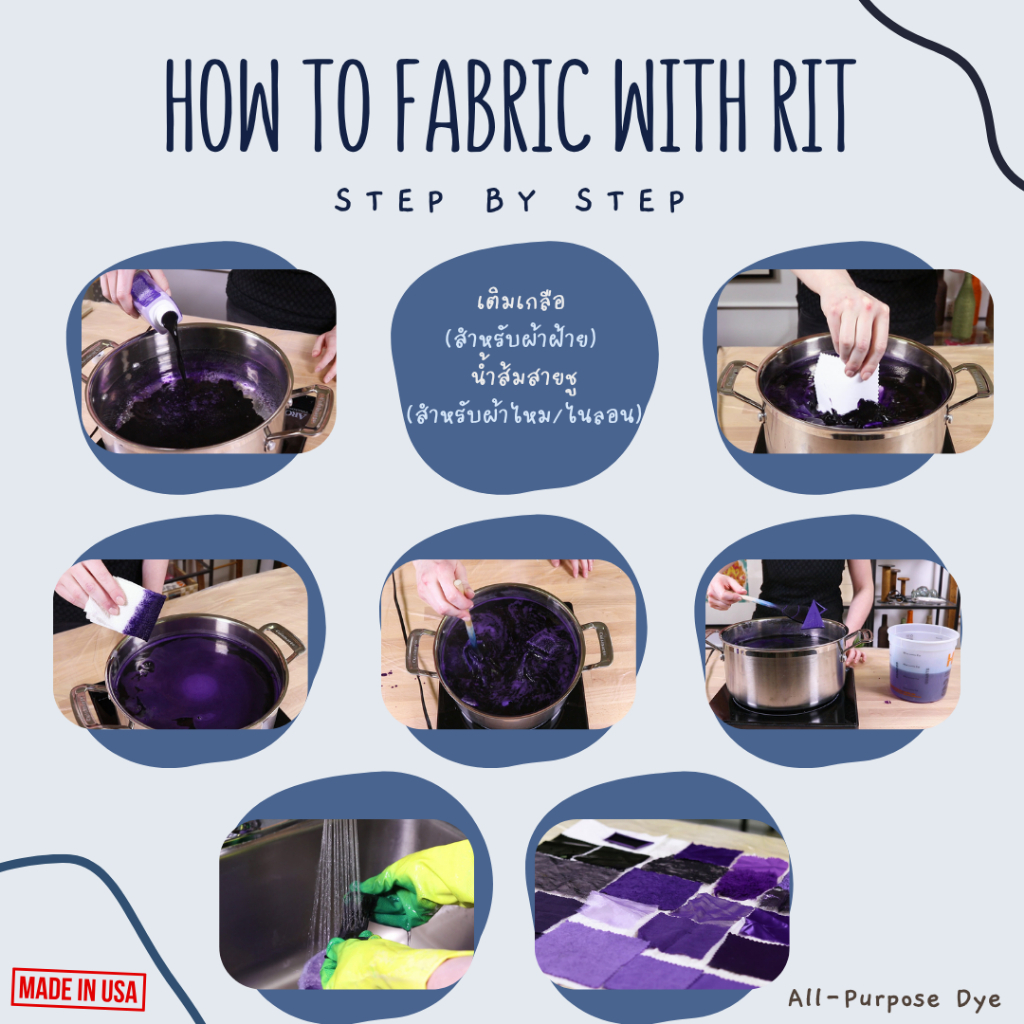 HOW TO FABRIC WITH RIT

STEP BY STEP

เติมเกลือ
(สำหรับผ้าฝ้าย)
น้ำส้มสายชู
(สำหรับผ้าไหม/ไนลอน)

MADE IN USA

All-Purpose Dye