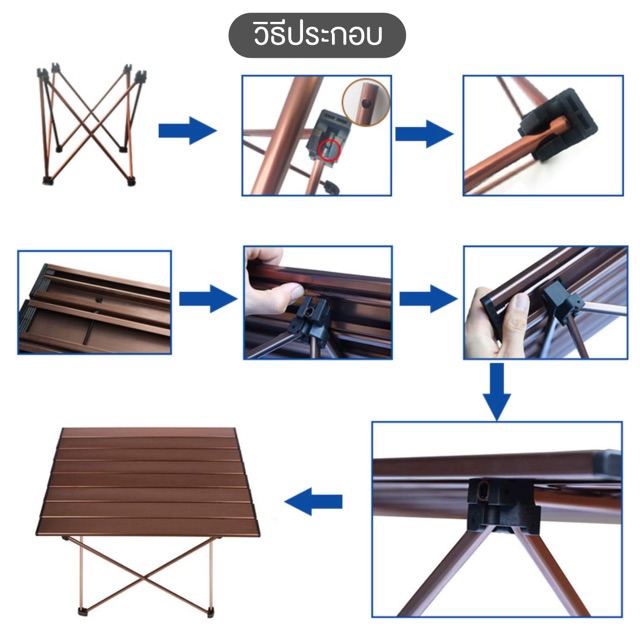 วิธีประกอบ