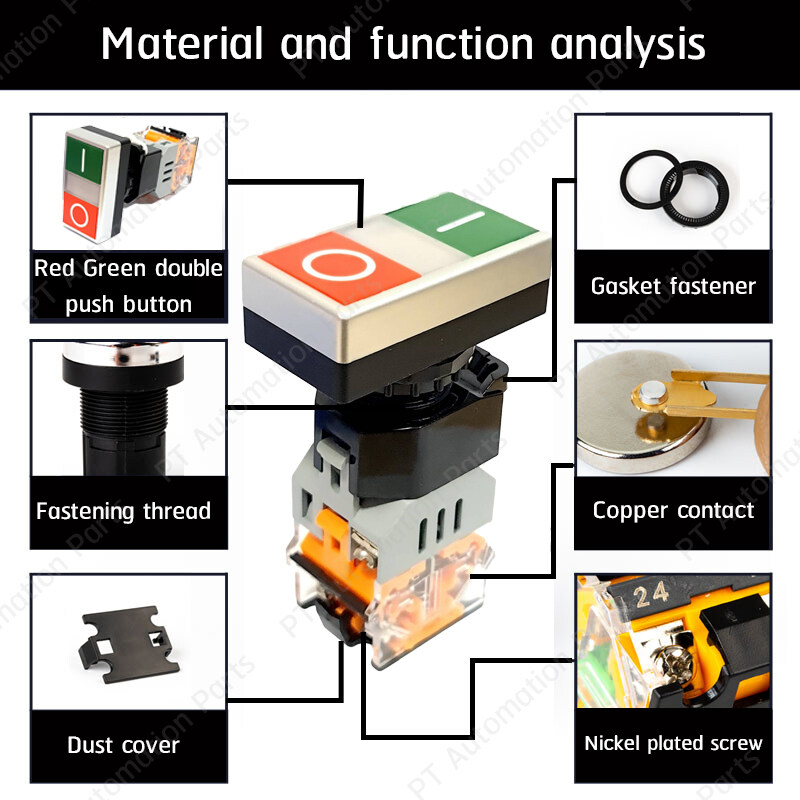 Material and function analysis

Red Green double push button

Fastening thread

Dust cover

Gasket fastener

Copper contact

24

Nickel plated screw

PT Automation Parts