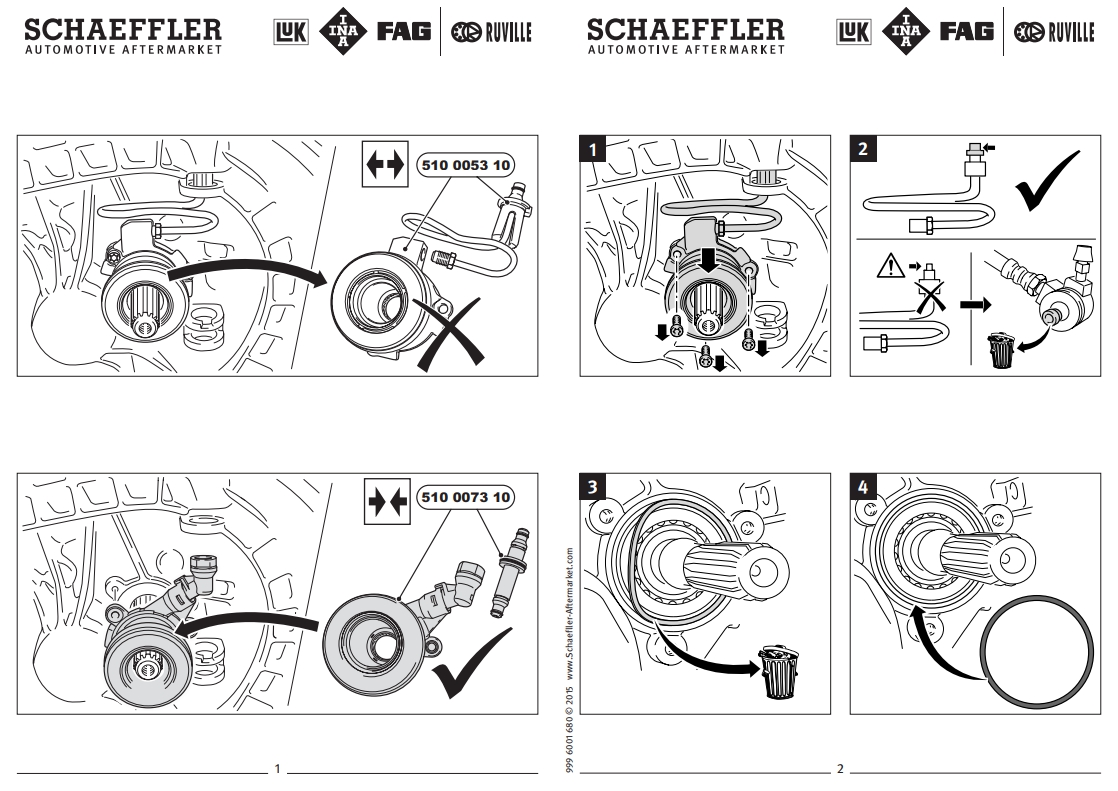 SCHAEFFLER
AUTOMOTIVE AFTERMARKET

LuK INA FAG RUVILLE

510 0053 10

510 0073 10

1

SCHAEFFLER
AUTOMOTIVE AFTERMARKET

LuK INA FAG RUVILLE

1

2

3

4

999 6001 680 © 2015 www.Schaeffler-Aftermarket.com

2