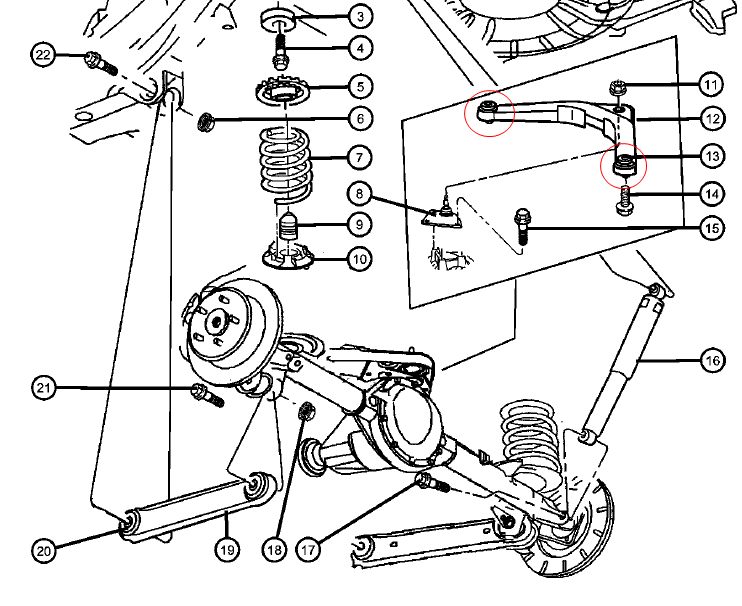 22
3
4
5
6
7
8
9
10
11
12
13
14
15
16
21
20
19
18
17