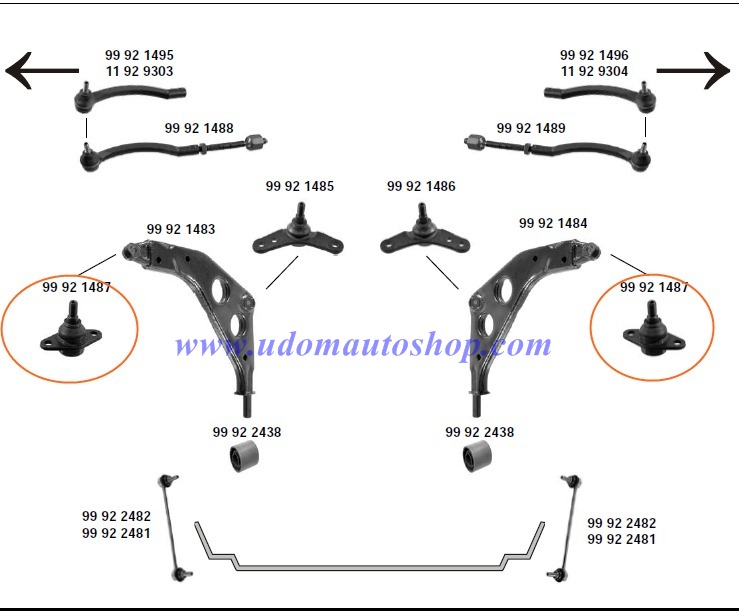 99 92 1495
11 92 9303

99 92 1496
11 92 9304

99 92 1488

99 92 1489

99 92 1485

99 92 1486

99 92 1483

99 92 1484

99 92 1487

99 92 1487

www.udomautoshop.com

99 92 2438

99 92 2438

99 92 2482
99 92 2481

99 92 2482
99 92 2481