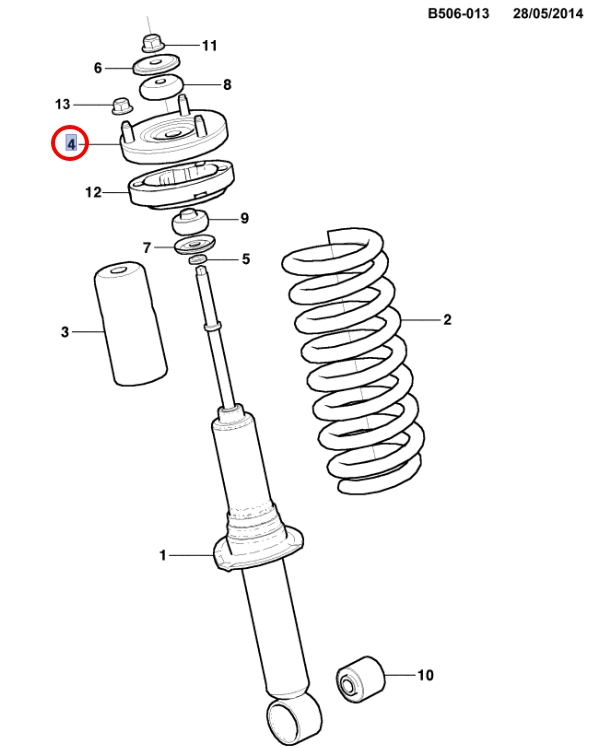 B506-013 28/05/2014

11
6
8
13
4
12
9
7
5
3
2
1
10