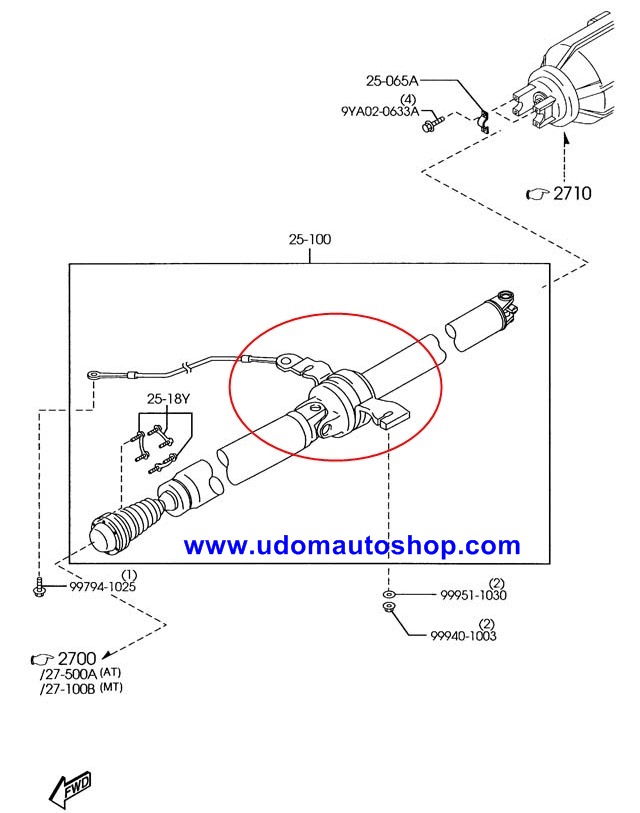 25-065A
(4)
9YA02-0633A

2710

25-100

25-18Y

www.udomautoshop.com

(1)
99794-1025

(2)
99951-1030

(2)
99940-1003

2700
/27-500A (AT)
/27-100B (MT)

FWD