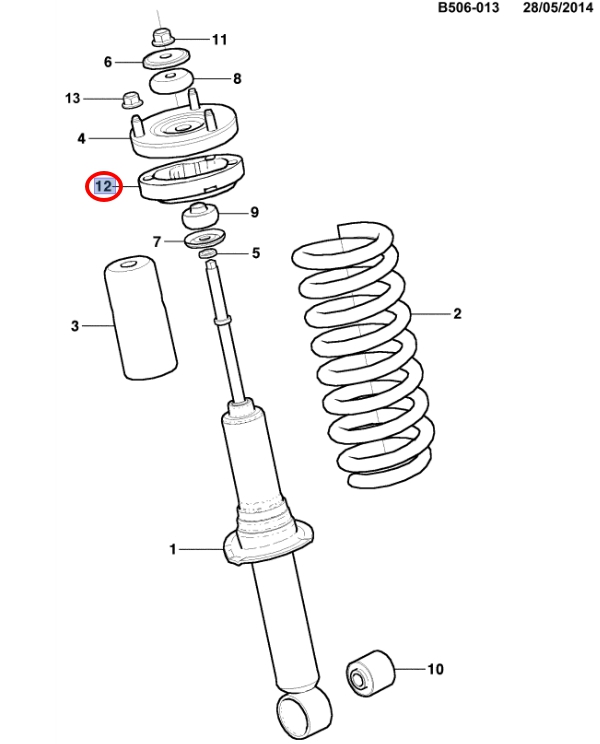 B506-013 28/05/2014

11
6
8
13
4
12
9
7
5
3
2
1
10