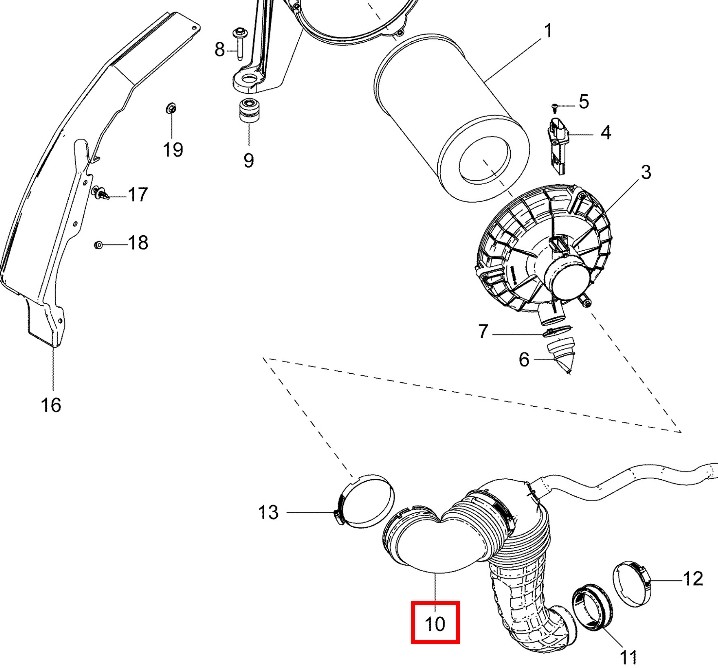 8
1
5
4
19
9
3
17
18
7
6
16
13
12
10
11