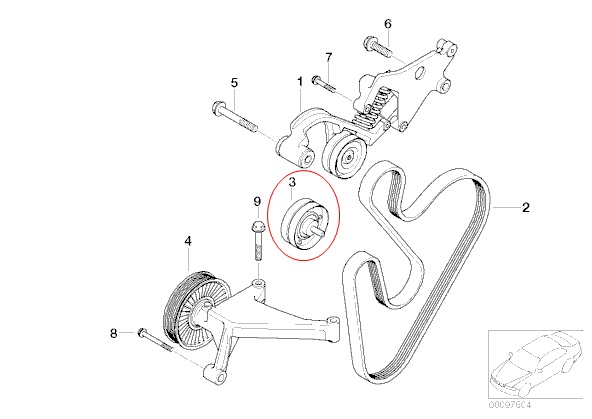 6
7
5
1
3
9
2
4
8
00097904