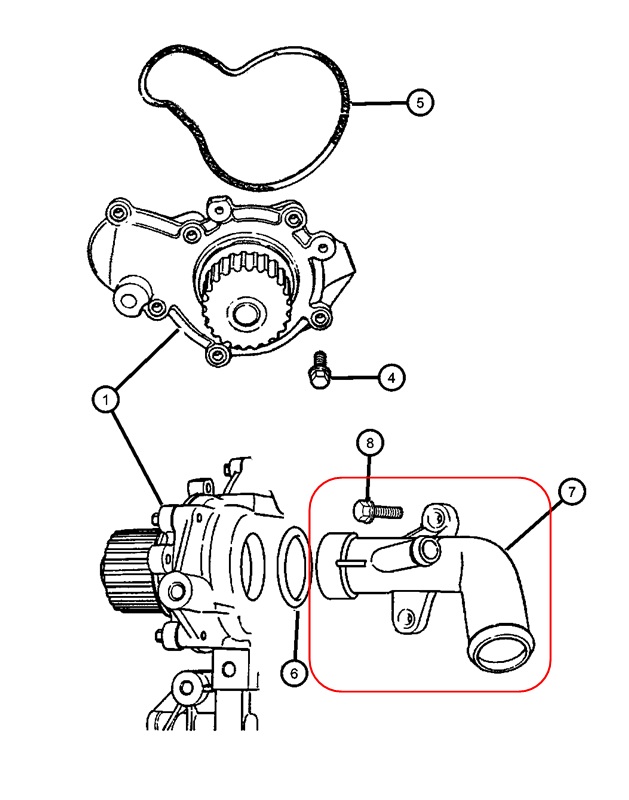 5
4
1
8
7
6