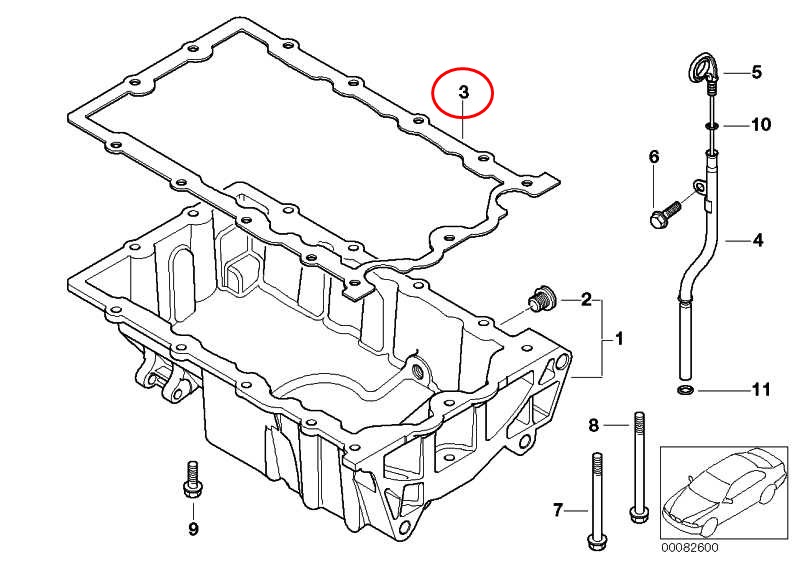 3
5
10
6
4
2
1
11
8
7
9
00082600