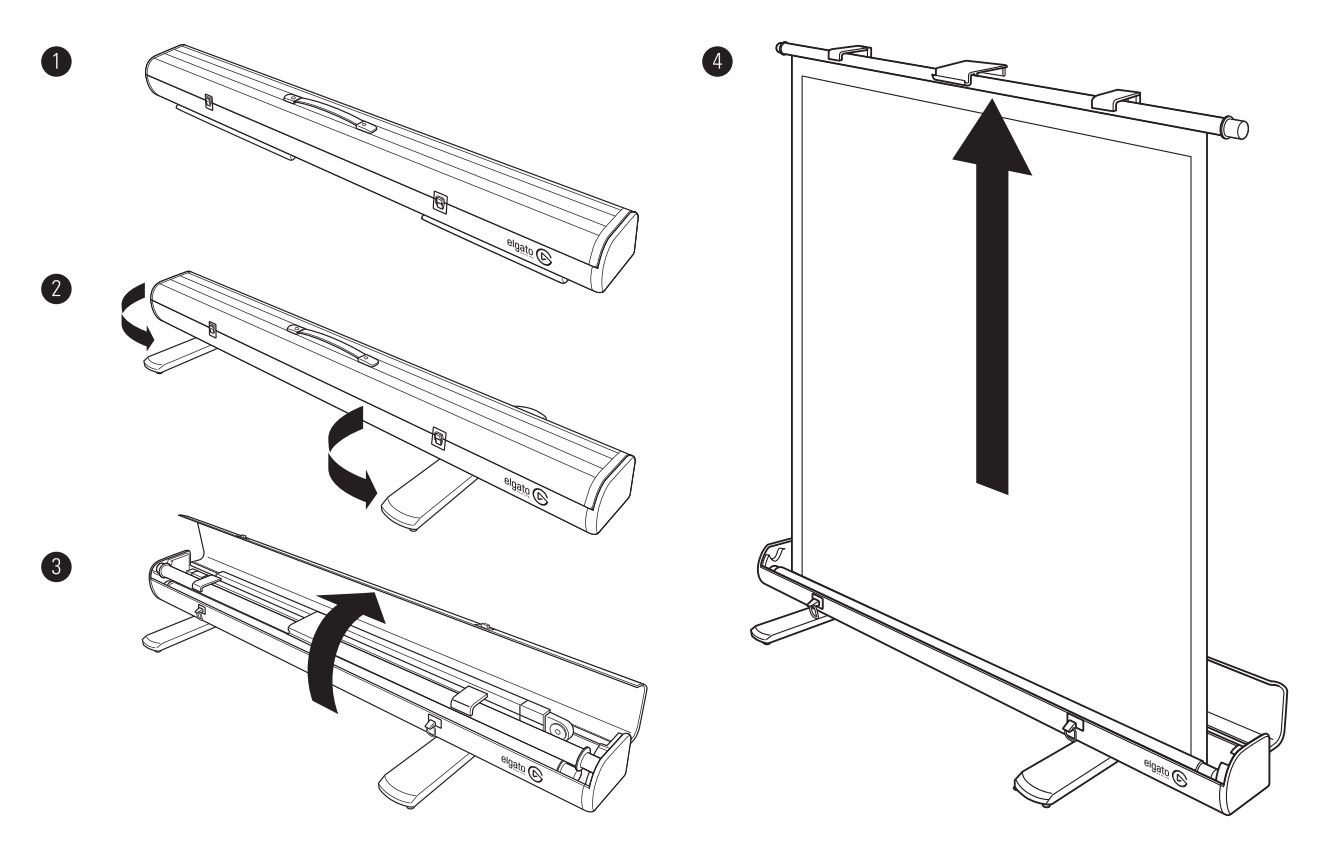 1

elgato

2

elgato

3

elgato

4

elgato