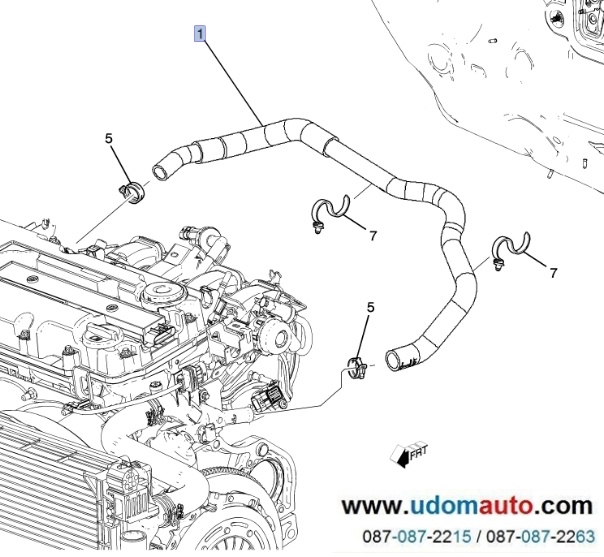 1

5

7

7

5

FRT

www.udomauto.com

087-087-2215 / 087-087-2263