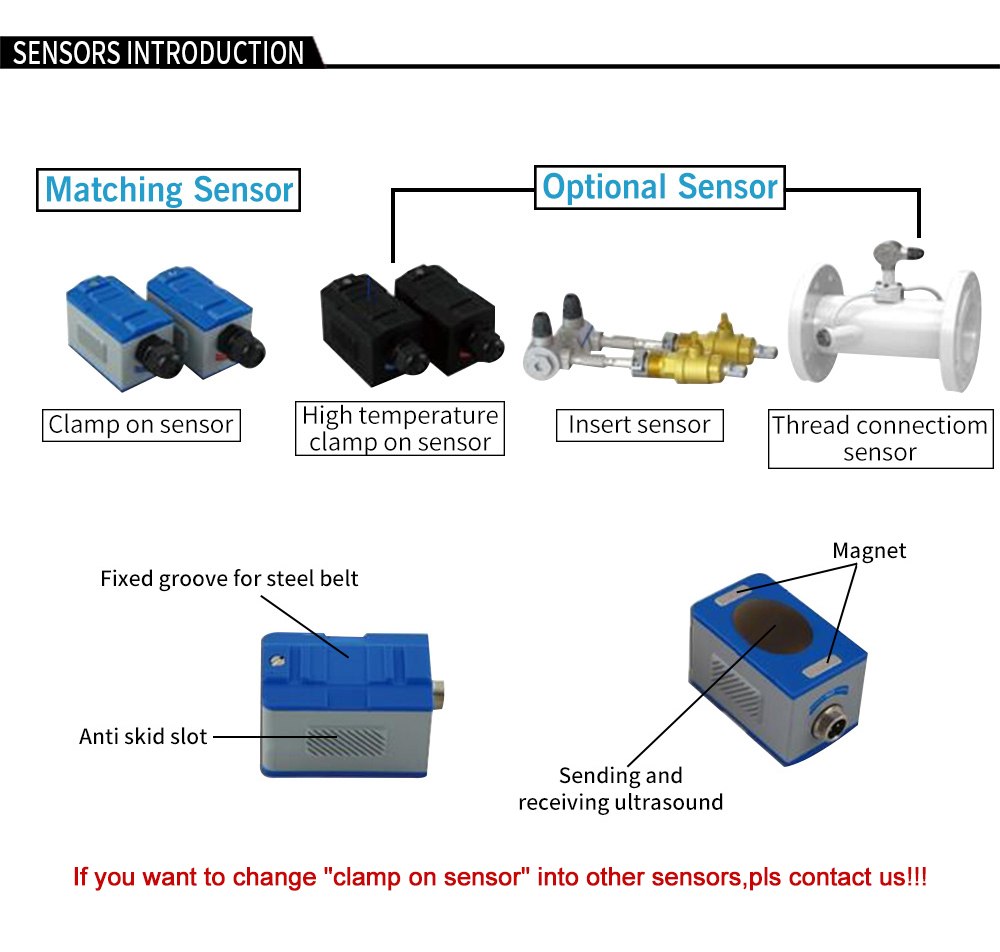 SENSORS INTRODUCTION

Matching Sensor

Optional Sensor

Clamp on sensor

High temperature clamp on sensor

Insert sensor

Thread connectiom sensor

Fixed groove for steel belt

Anti skid slot

Magnet

Sending and receiving ultrasound

If you want to change "clamp on sensor" into other sensors,pls contact us!!!