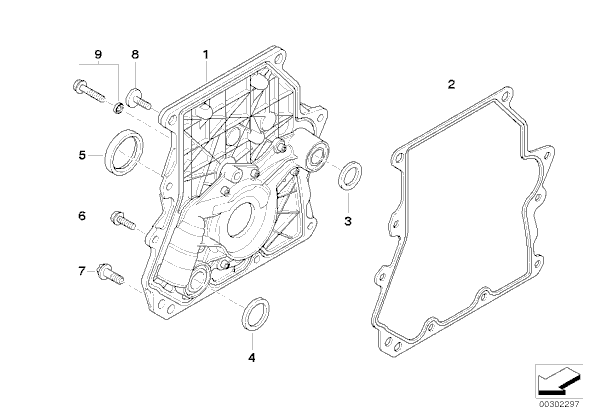 9
8
1
2
5
3
6
7
4
00302297