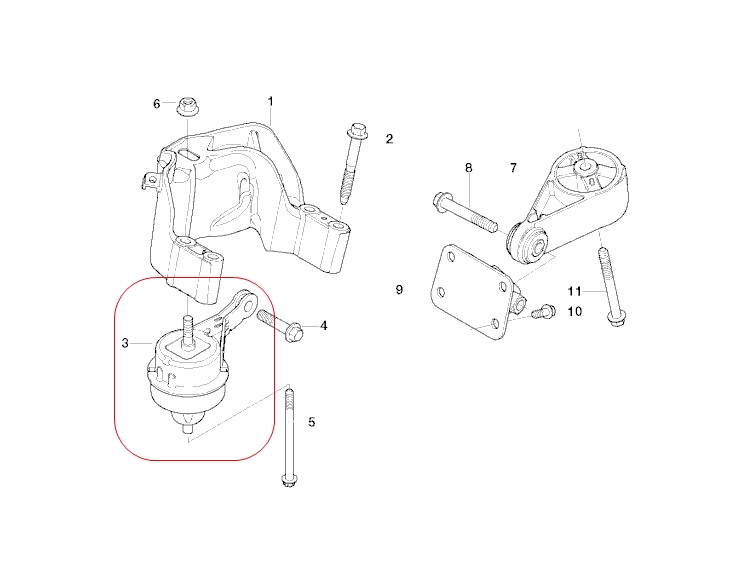 6
1
2
8
7
9
11
10
3
4
5